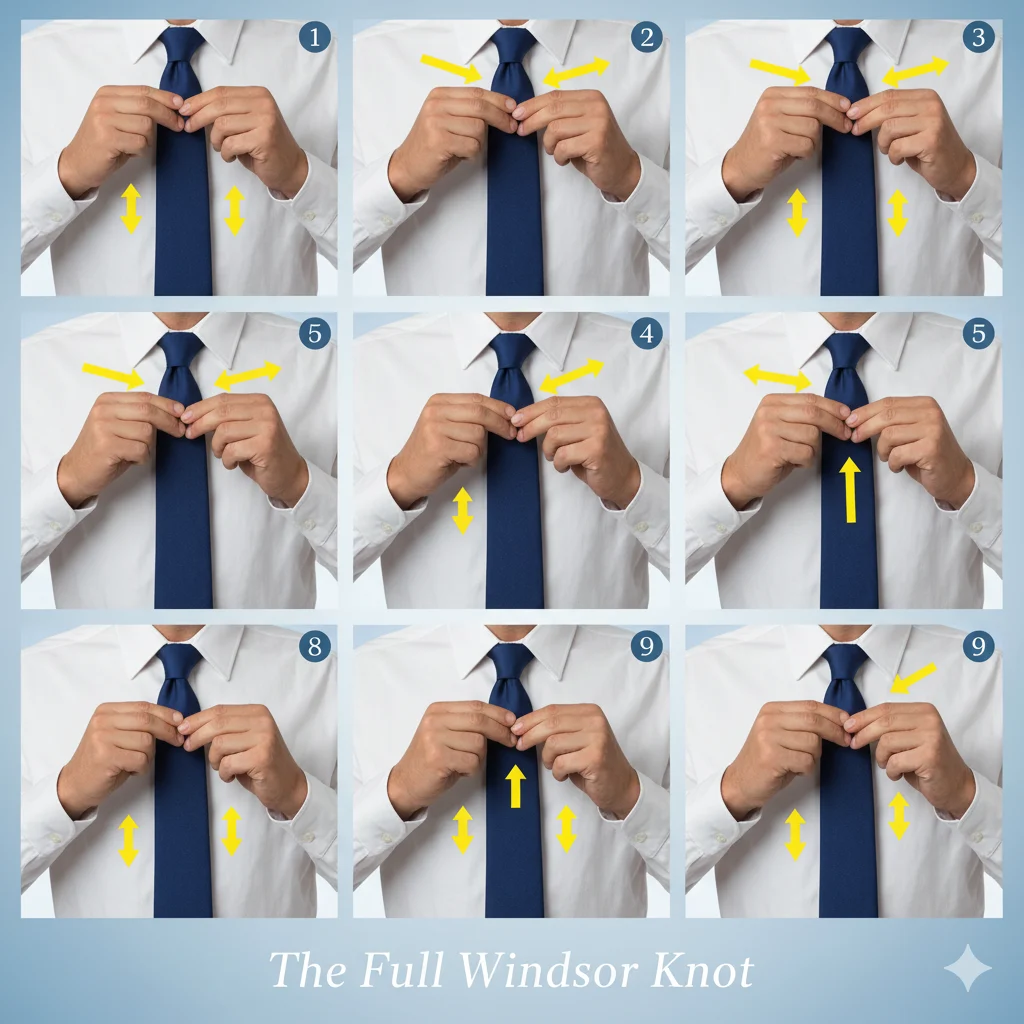 1

2

3

5

4

5

8

9

9

The Full Windsor Knot