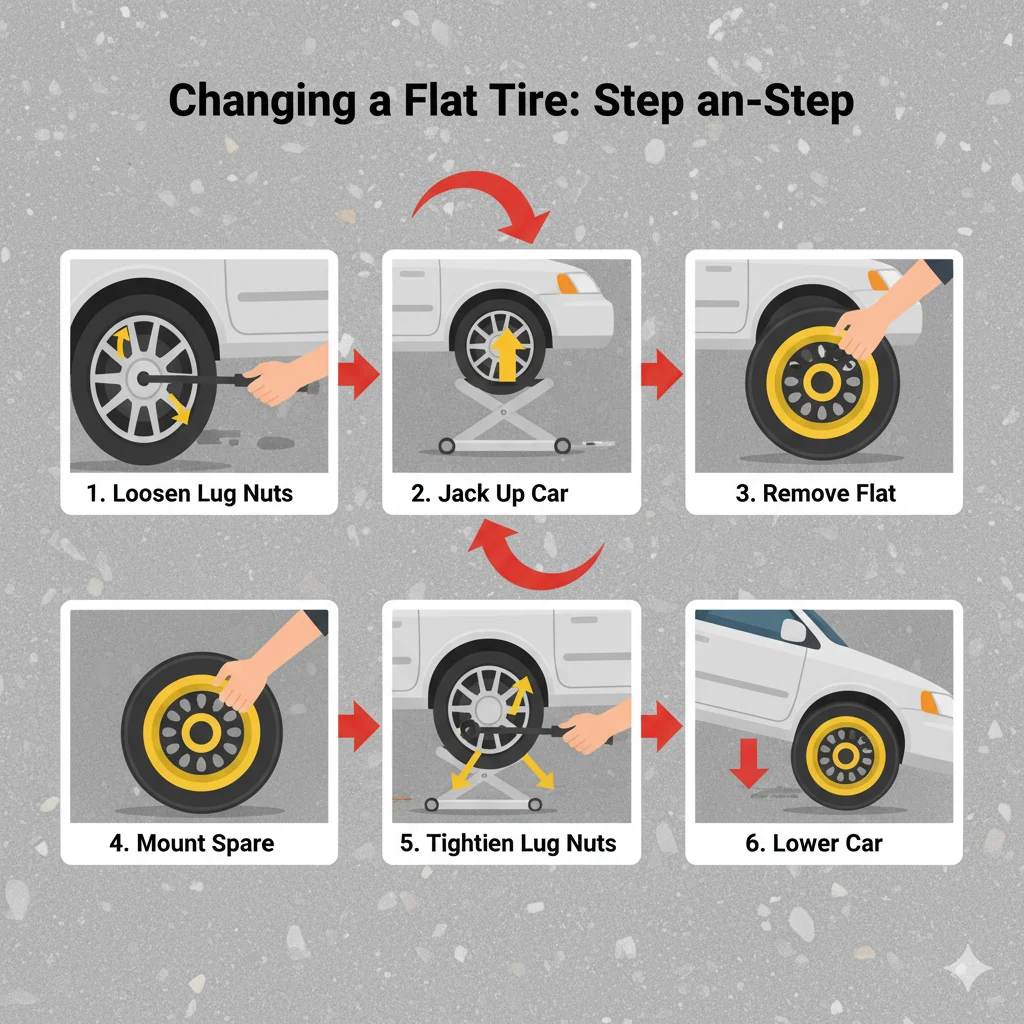 Changing a Flat Tire: Step an-Step

1. Loosen Lug Nuts

2. Jack Up Car

3. Remove Flat

4. Mount Spare

5. Tightien Lug Nuts

6. Lower Car